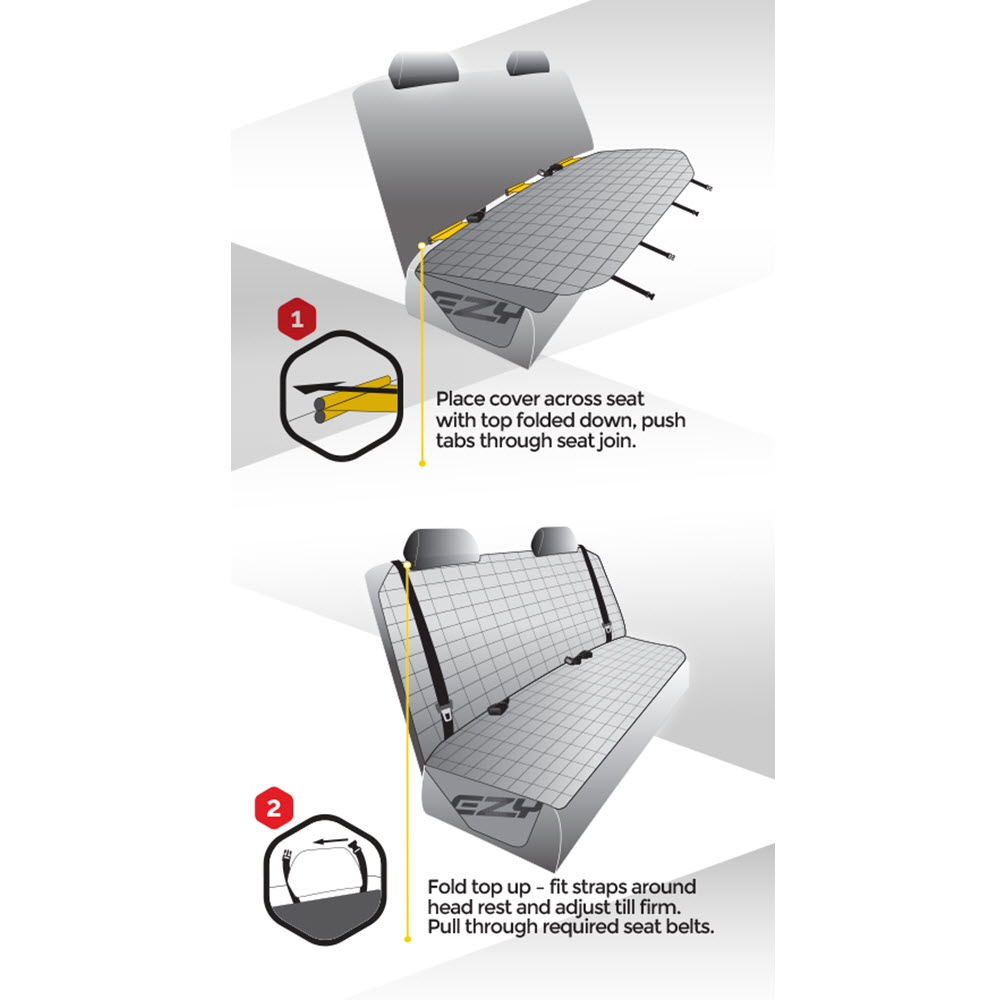 EZY

1

Place cover across seat with top folded down, push tabs through seat join.

EZY

2

Fold top up - fit straps around head rest and adjust till firm. Pull through required seat belts.