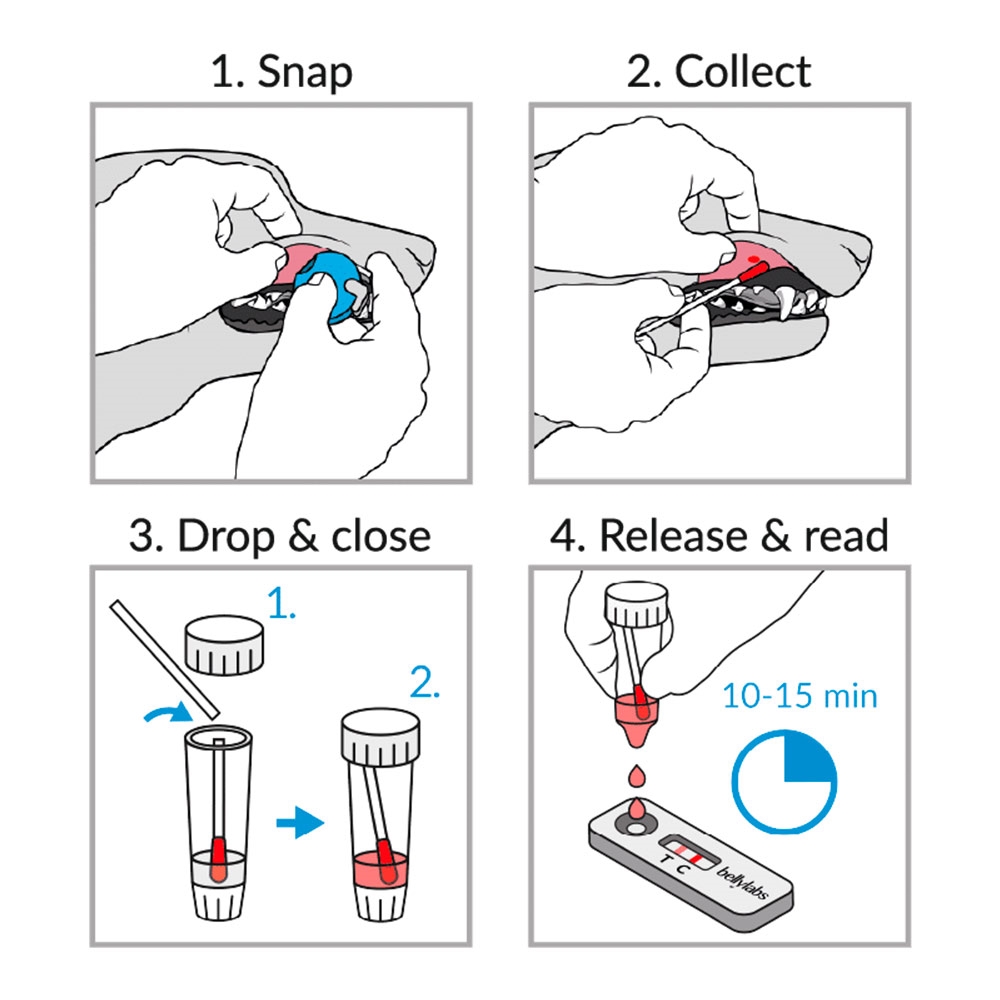 1. Snap

2. Collect

3. Drop & close

1.

2.

4. Release & read

10-15 min

T C

bellylabs