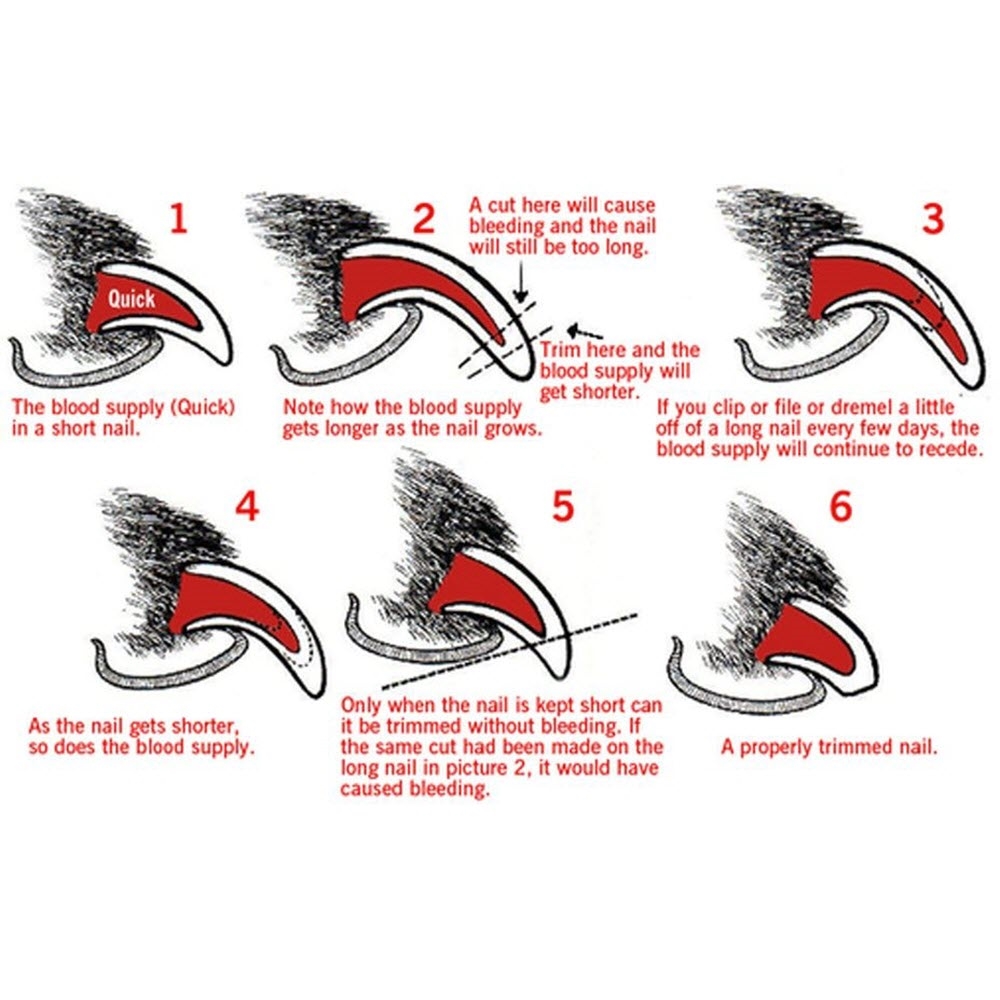 1

Quick

The blood supply (Quick) in a short nail.

2

A cut here will cause bleeding and the nail will still be too long.

Trim here and the blood supply will get shorter.

Note how the blood supply gets longer as the nail grows.

3

If you clip or file or dremel a little off of a long nail every few days, the blood supply will continue to recede.

4

As the nail gets shorter, so does the blood supply.

5

Only when the nail is kept short can it be trimmed without bleeding. If the same cut had been made on the long nail in picture 2, it would have caused bleeding.

6

A properly trimmed nail.