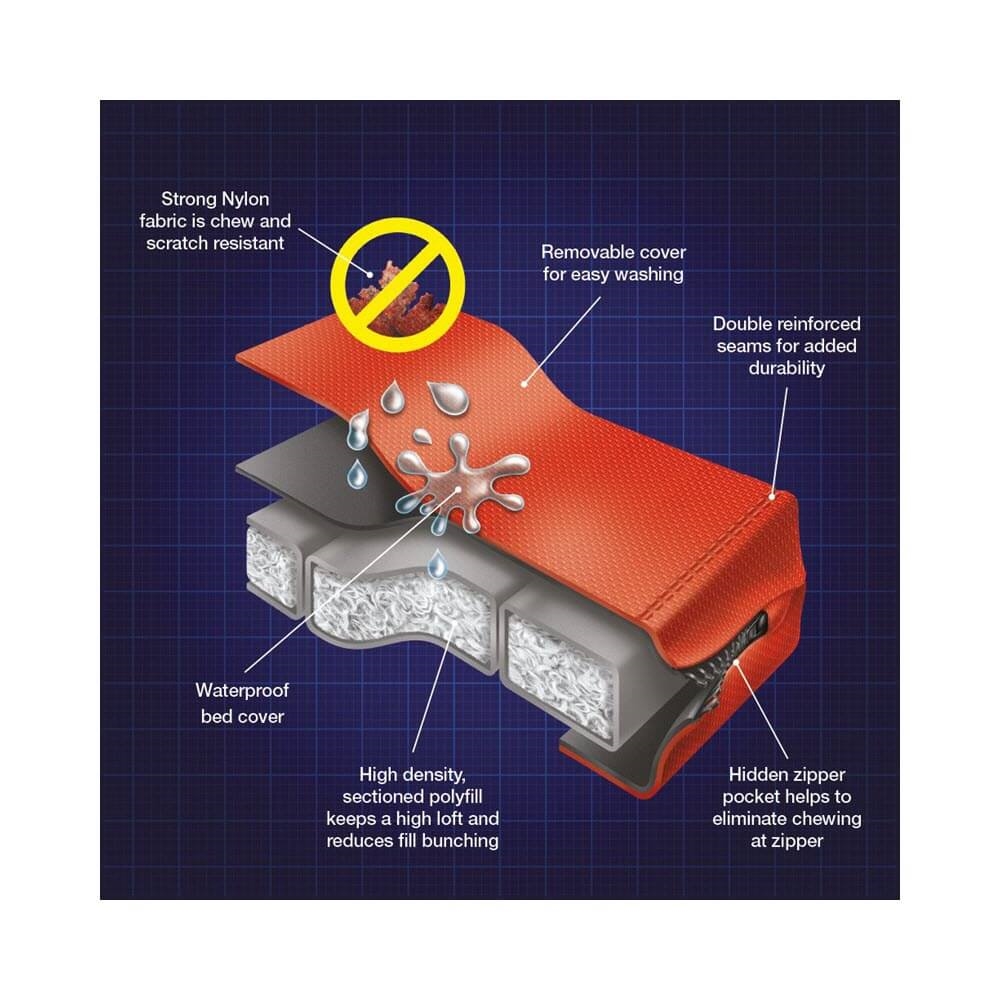 Strong Nylon fabric is chew and scratch resistant

Removable cover for easy washing

Double reinforced seams for added durability

Waterproof bed cover

High density, sectioned polyfill keeps a high loft and reduces fill bunching

Hidden zipper pocket helps to eliminate chewing at zipper